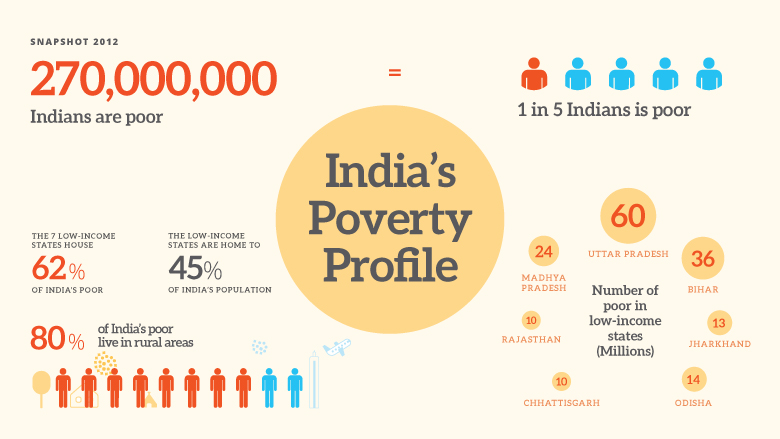 SNAPSHOT 2012

270,000,000
Indians are poor

=

1 in 5 Indians is poor

India's Poverty Profile

THE 7 LOW-INCOME STATES HOUSE
62%
OF INDIA'S POOR

THE LOW-INCOME STATES ARE HOME TO
45%
OF INDIA'S POPULATION

80% of India's poor live in rural areas

60
UTTAR PRADESH

24
MADHYA PRADESH

36
BIHAR

Number of poor in low-income states (Millions)

10
RAJASTHAN

13
JHARKHAND

10
CHHATTISGARH

14
ODISHA