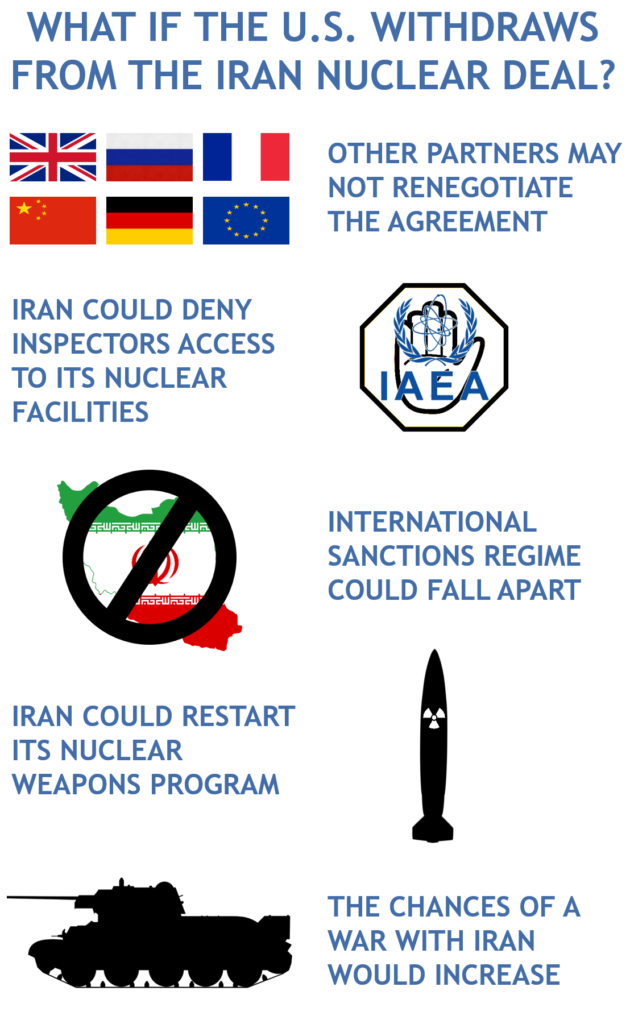 WHAT IF THE U.S. WITHDRAWS FROM THE IRAN NUCLEAR DEAL?

OTHER PARTNERS MAY NOT RENEGOTIATE THE AGREEMENT

IRAN COULD DENY INSPECTORS ACCESS TO ITS NUCLEAR FACILITIES

IAEA

INTERNATIONAL SANCTIONS REGIME COULD FALL APART

IRAN COULD RESTART ITS NUCLEAR WEAPONS PROGRAM

THE CHANCES OF A WAR WITH IRAN WOULD INCREASE